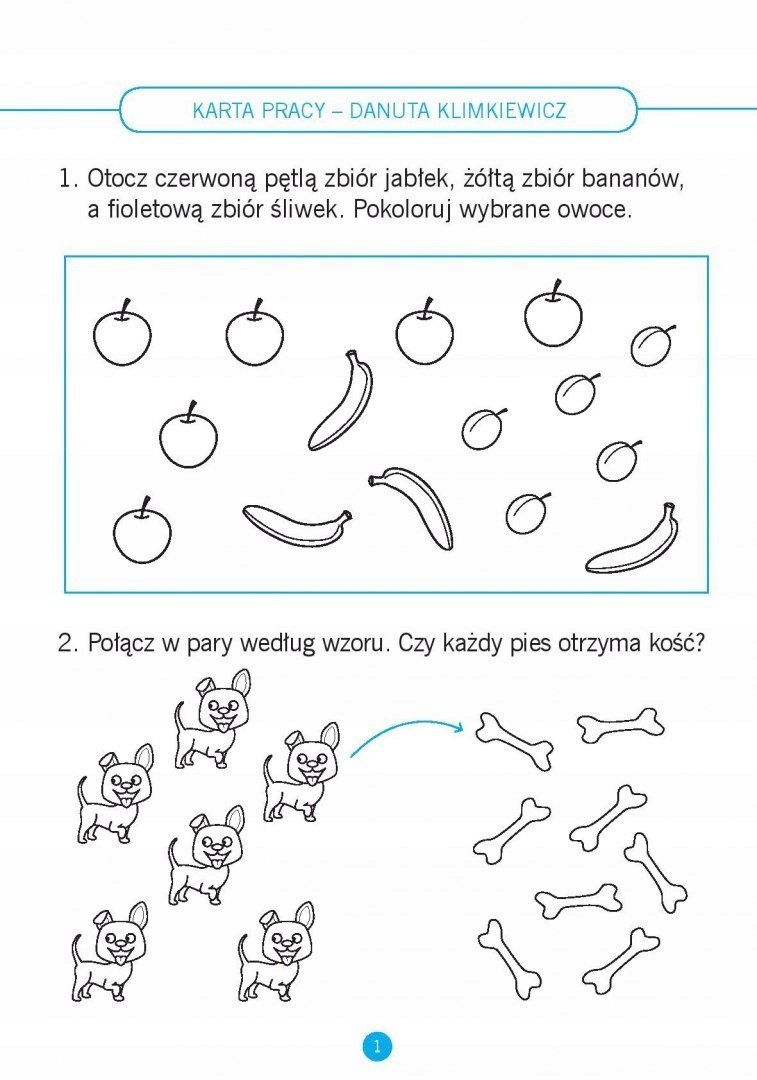 KARTA PRACY – DANUTA KLIMKIEWICZ

1. Otocz czerwoną pętlą zbiór jabłek, żółtą zbiór bananów, a fioletową zbiór śliwek. Pokoloruj wybrane owoce.

2. Połącz w pary według wzoru. Czy każdy pies otrzyma kość?

1